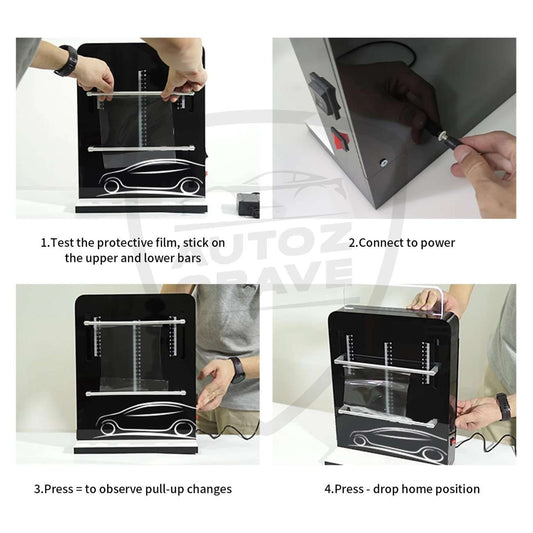 1.Test the protective film, stick on the upper and lower bars

2.Connect to power

AUTOZ CRAVE

3.Press = to observe pull-up changes

4.Press - drop home position