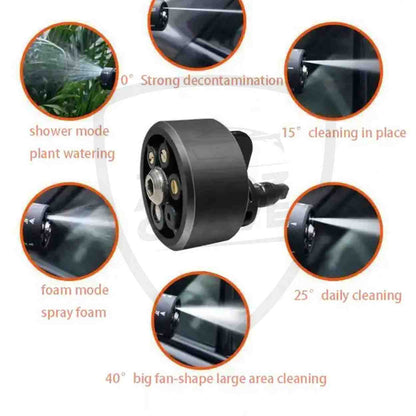 0° Strong decontamination

shower mode
plant watering

15° cleaning in place

foam mode
spray foam

25° daily cleaning

40° big fan-shape large area cleaning